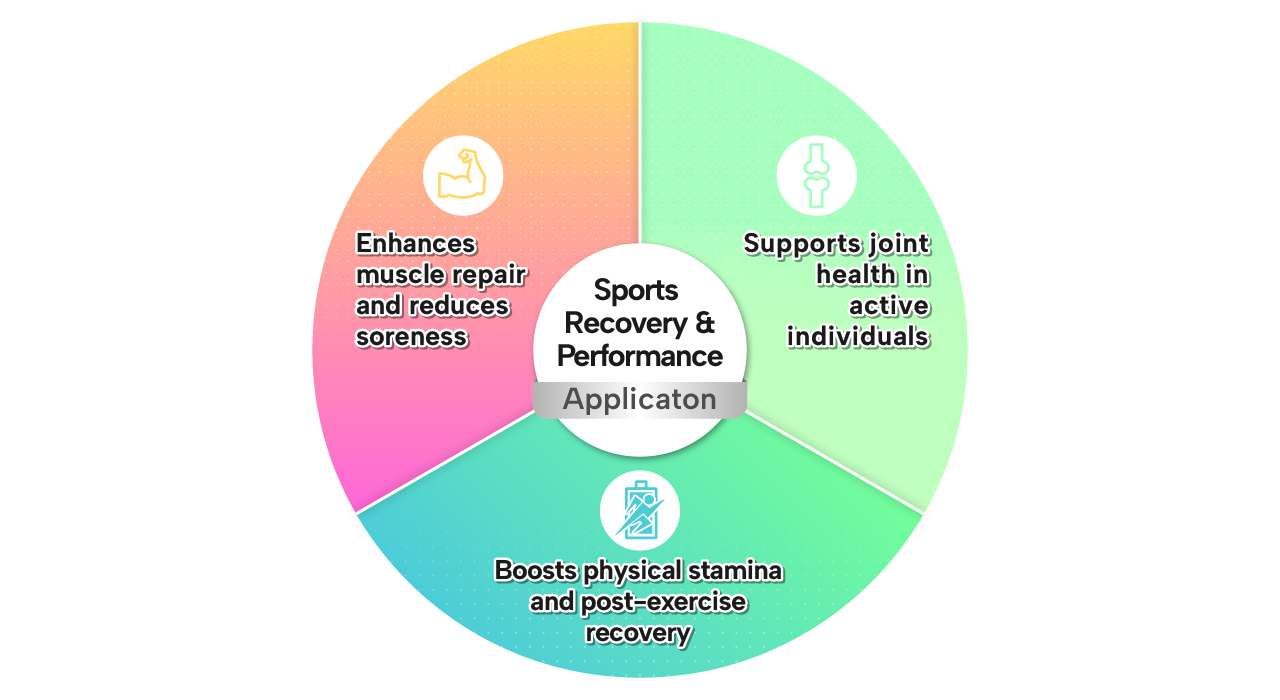 Sports Recovery & Performance

Applicaton

Enhances muscle repair and reduces soreness

Supports joint health in active individuals

Boosts physical stamina and post-exercise recovery